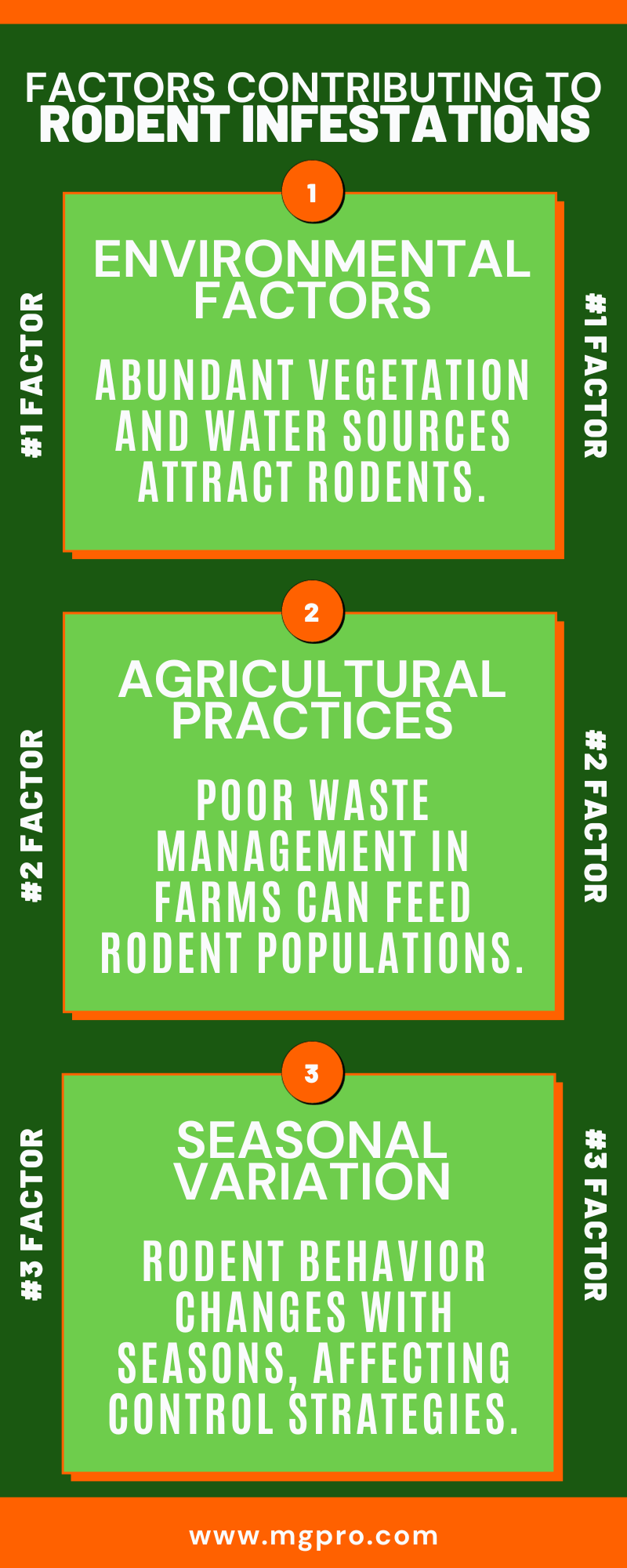 FACTORS CONTRIBUTING TO
RODENT INFESTATIONS

1

#1 FACTOR

ENVIRONMENTAL FACTORS

ABUNDANT VEGETATION AND WATER SOURCES ATTRACT RODENTS.

#1 FACTOR

2

#2 FACTOR

AGRICULTURAL PRACTICES

POOR WASTE MANAGEMENT IN FARMS CAN FEED RODENT POPULATIONS.

#2 FACTOR

3

#3 FACTOR

SEASONAL VARIATION

RODENT BEHAVIOR CHANGES WITH SEASONS, AFFECTING CONTROL STRATEGIES.

#3 FACTOR

www.mgpro.com